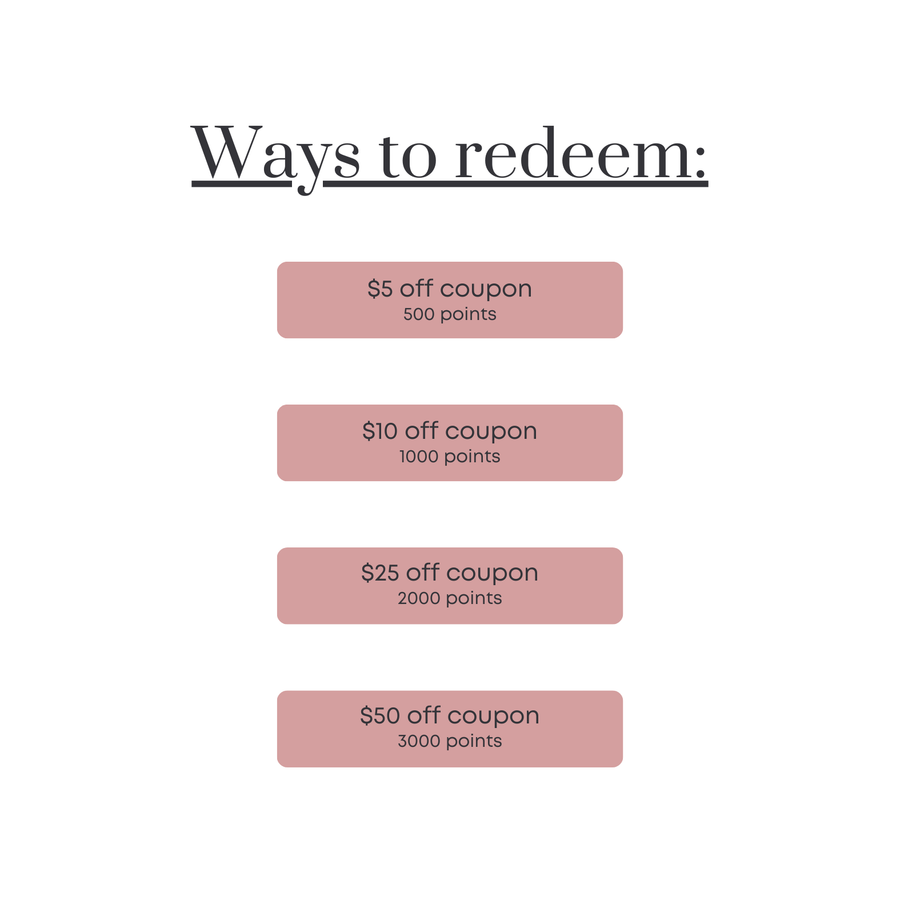 Ways to redeem:

$5 off coupon
500 points

$10 off coupon
1000 points

$25 off coupon
2000 points

$50 off coupon
3000 points